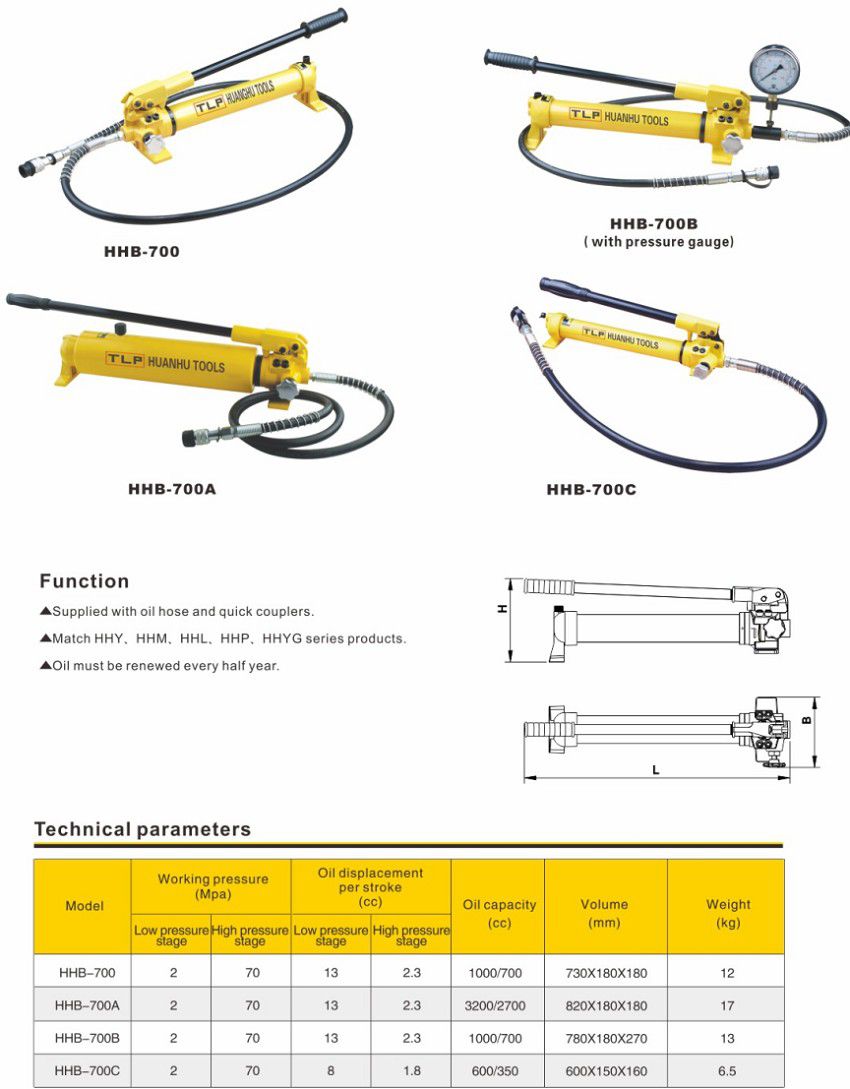 TLP HUANHU TOOLS

HHB-700

TLP HUANHU TOOLS

HHB-700B
( with pressure gauge)

TLP HUANHU TOOLS

HHB-700A

TLP HUANHU TOOLS

HHB-700C

Function

▲Supplied with oil hose and quick couplers.

▲Match HHY、HHM、HHL、HHP、HHYG series products.

▲Oil must be renewed every half year.

H

B

L

Technical parameters

| Model | Working pressure (Mpa) Low pressure stage | Working pressure (Mpa) High pressure stage | Oil displacement per stroke (cc) Low pressure stage | Oil displacement per stroke (cc) High pressure stage | Oil capacity (cc) | Volume (mm) | Weight (kg) |
|---|---|---|---|---|---|---|---|
| HHB–700 | 2 | 70 | 13 | 2.3 | 1000/700 | 730X180X180 | 12 |
| HHB–700A | 2 | 70 | 13 | 2.3 | 3200/2700 | 820X180X180 | 17 |
| HHB–700B | 2 | 70 | 13 | 2.3 | 1000/700 | 780X180X270 | 13 |
| HHB–700C | 2 | 70 | 8 | 1.8 | 600/350 | 600X150X160 | 6.5 |