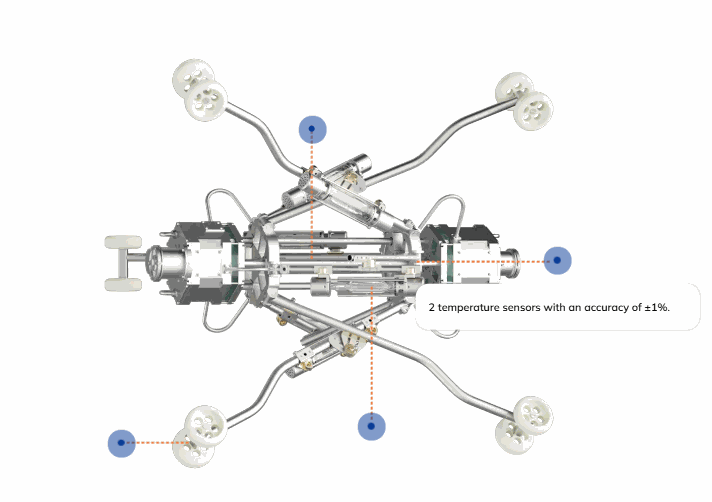 2 temperature sensors with an accuracy of ±1%.